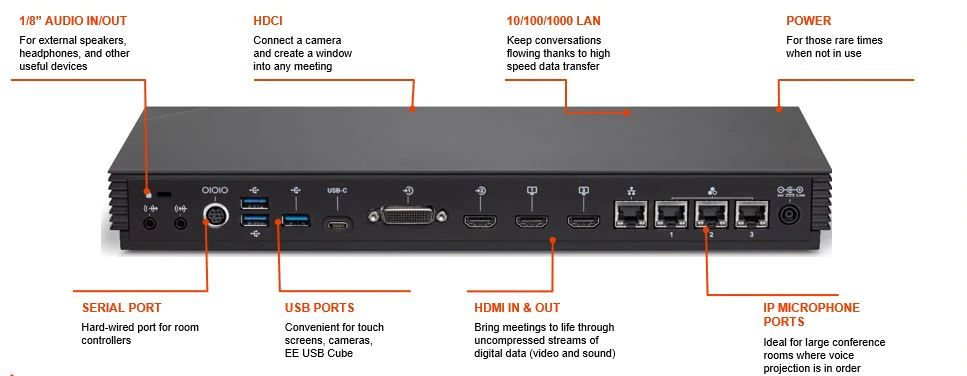 1/8" AUDIO IN/OUT
For external speakers, headphones, and other useful devices

HDCI
Connect a camera and create a window into any meeting

10/100/1000 LAN
Keep conversations flowing thanks to high speed data transfer

POWER
For those rare times when not in use

OIOIO

USB-C

1

2

3

SERIAL PORT
Hard-wired port for room controllers

USB PORTS
Convenient for touch screens, cameras, EE USB Cube

HDMI IN & OUT
Bring meetings to life through uncompressed streams of digital data (video and sound)

IP MICROPHONE PORTS
Ideal for large conference rooms where voice projection is in order