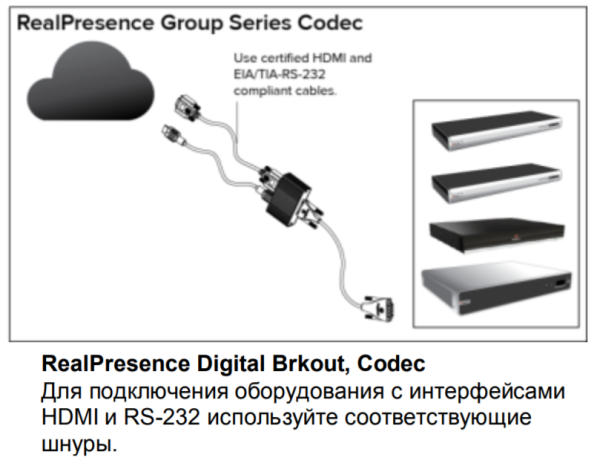 RealPresence Group Series Codec

Use certified HDMI and EIA/TIA-RS-232 compliant cables.

RealPresence Digital Brkout, Codec
Для подключения оборудования с интерфейсами HDMI и RS-232 используйте соответствующие шнуры.