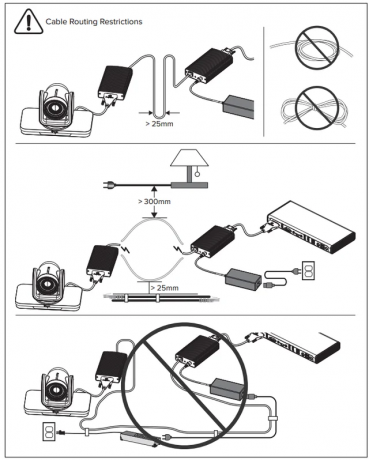 Cable Routing Restrictions

> 25mm

> 300mm

> 25mm